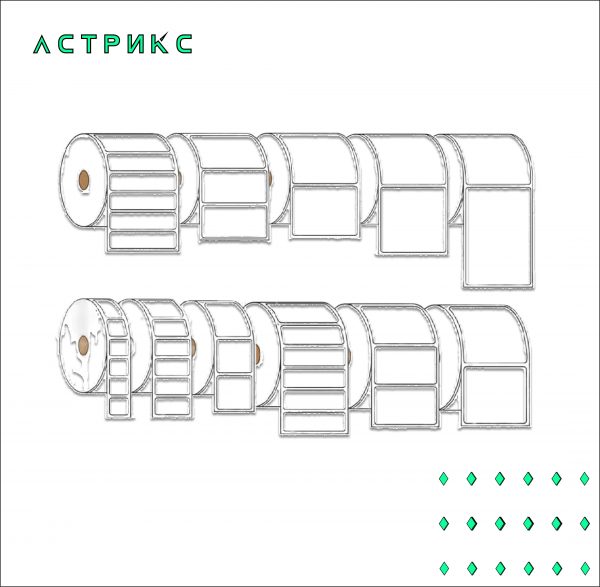 АСТРИКС